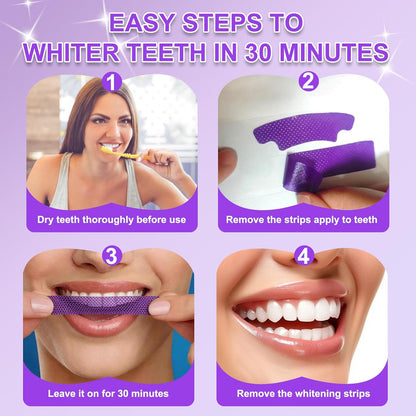 EASY STEPS TO WHITER TEETH IN 30 MINUTES

1

Dry teeth thoroughly before use

2

Remove the strips apply to teeth

3

Leave it on for 30 minutes

4

Remove the whitening strips