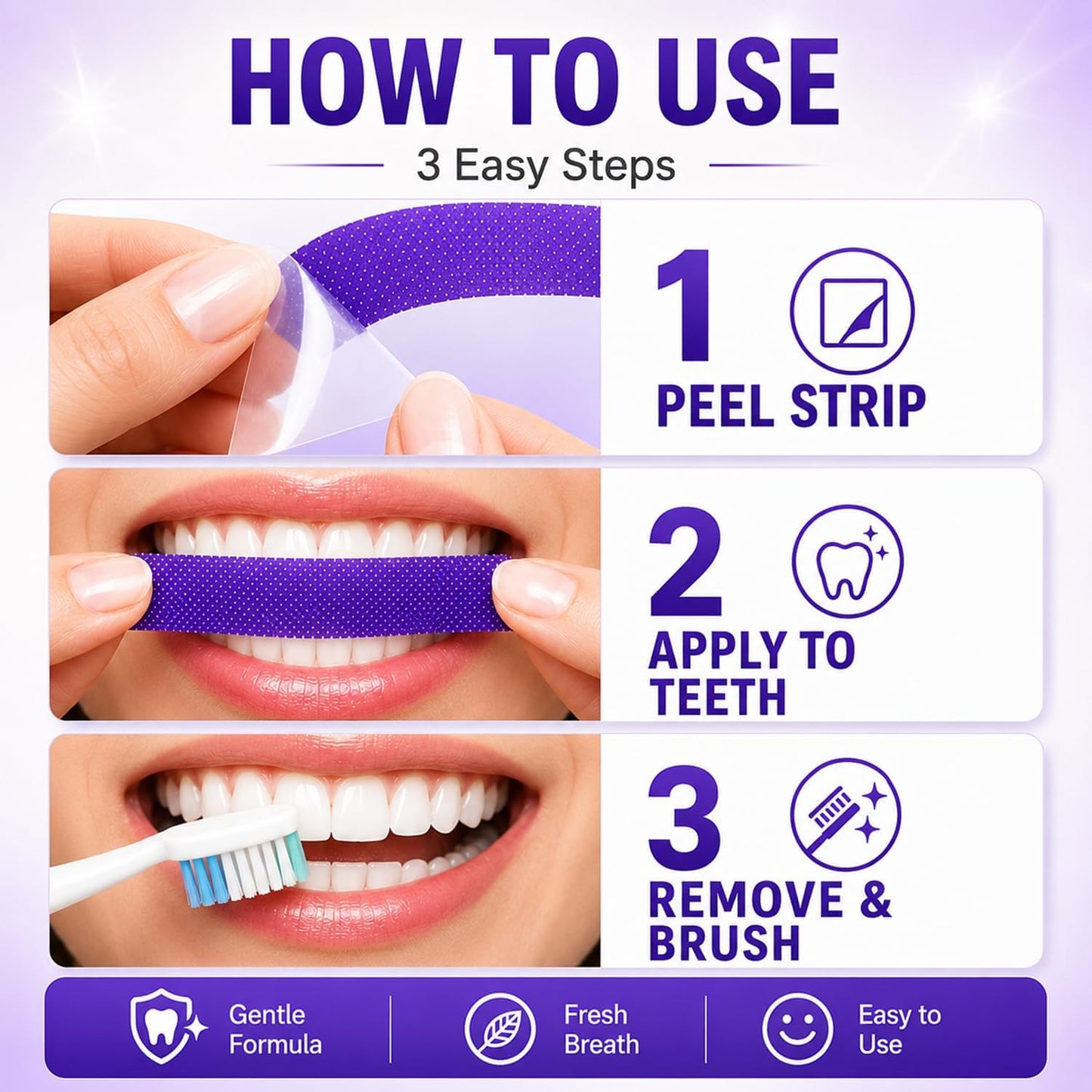 HOW TO USE

3 Easy Steps

1
PEEL STRIP

2
APPLY TO TEETH

3
REMOVE & BRUSH

Gentle Formula

Fresh Breath

Easy to Use